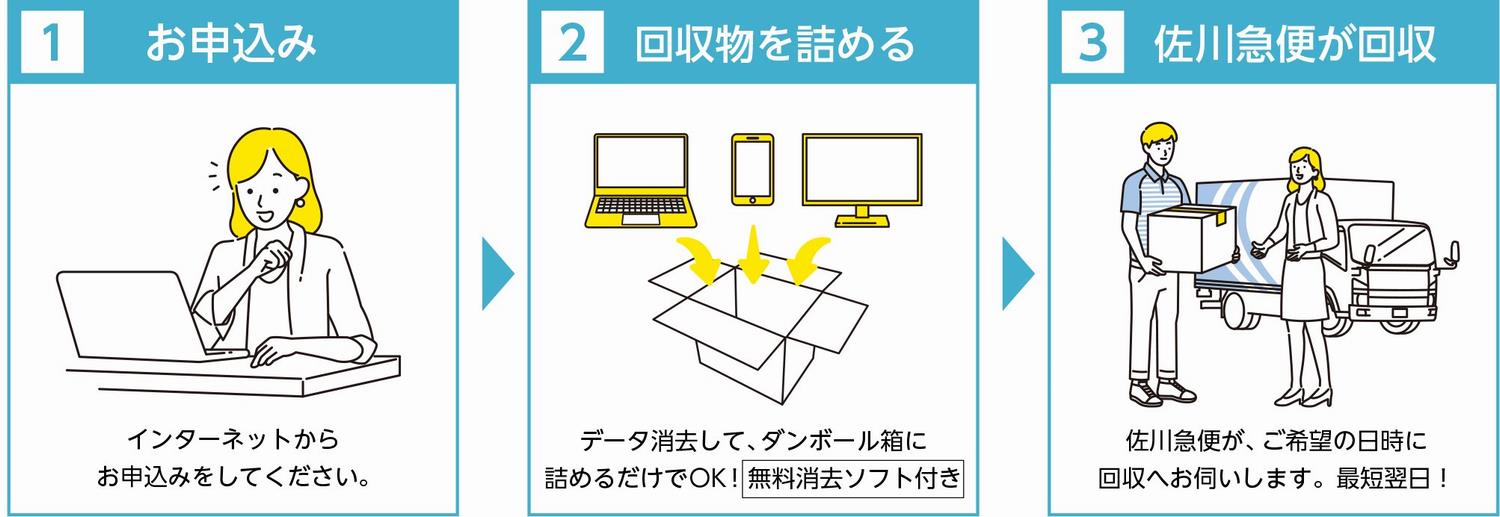 1 お申込み

インターネットから
お申込みをしてください。

2 回収物を詰める

データ消去して、ダンボール箱に
詰めるだけでOK！ 無料消去ソフト付き

3 佐川急便が回収

佐川急便が、ご希望の日時に
回収へお伺いします。最短翌日！