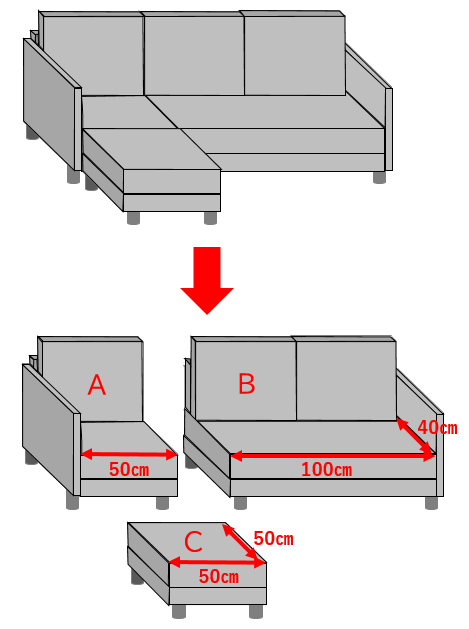 A

50cm

B

40cm

100cm

C

50cm

50cm